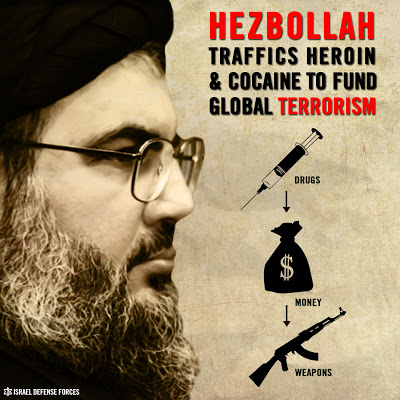 HEZBOLLAH
TRAFFICS HEROIN & COCAINE TO FUND GLOBAL TERRORISM

DRUGS

$

MONEY

WEAPONS

ISRAEL DEFENSE FORCES